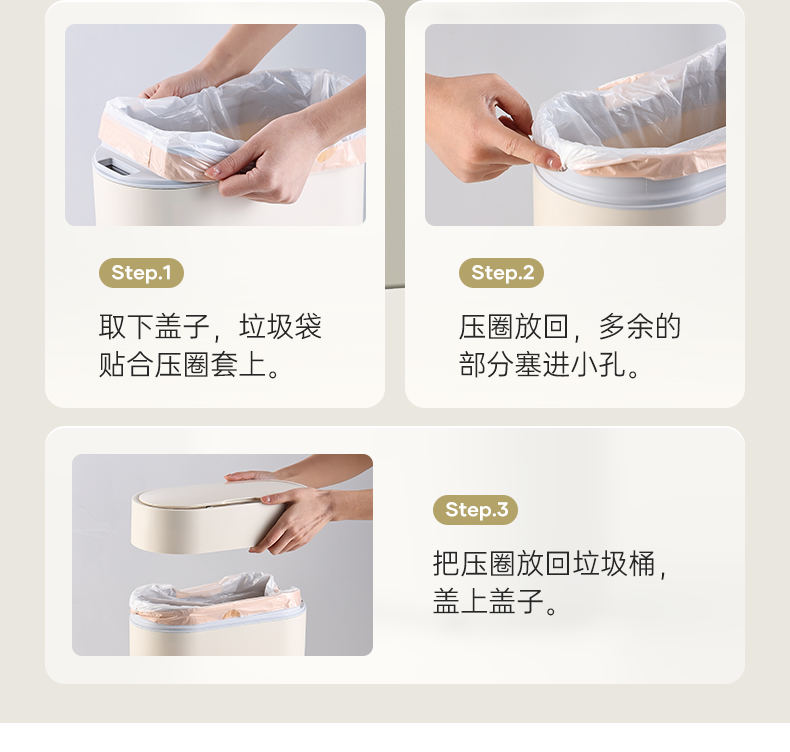 Step.1

取下盖子，垃圾袋贴合压圈套上。

Step.2

压圈放回，多余的部分塞进小孔。

Step.3

把压圈放回垃圾桶，盖上盖子。