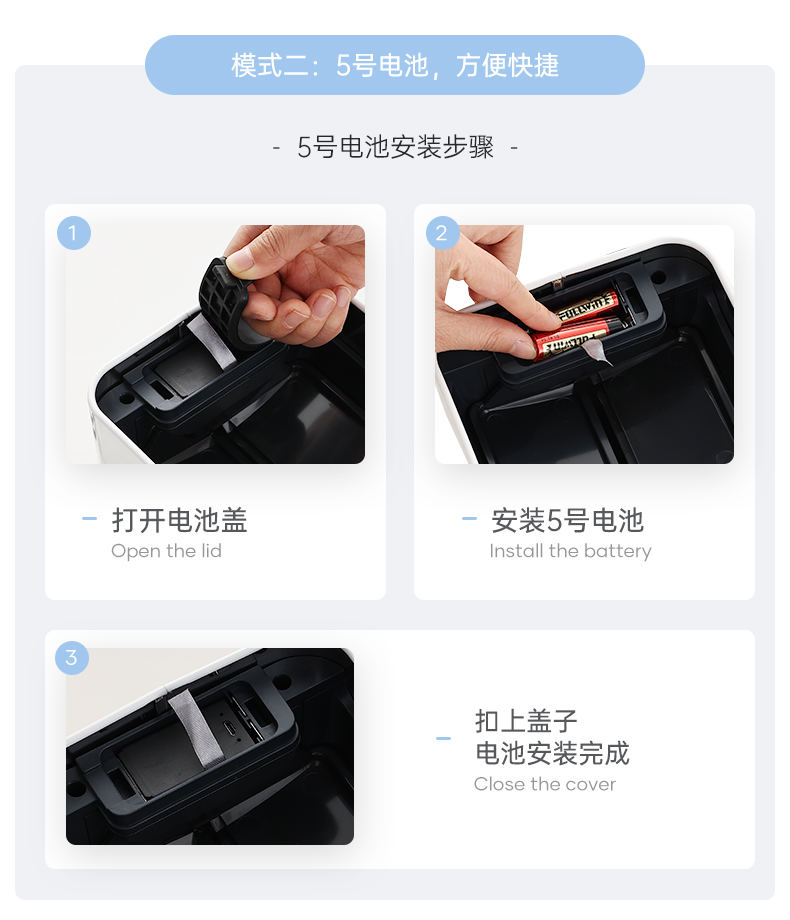 模式二：5号电池，方便快捷

- 5号电池安装步骤 -

1

– 打开电池盖
Open the lid

2

– 安装5号电池
Install the battery

3

– 扣上盖子
电池安装完成
Close the cover